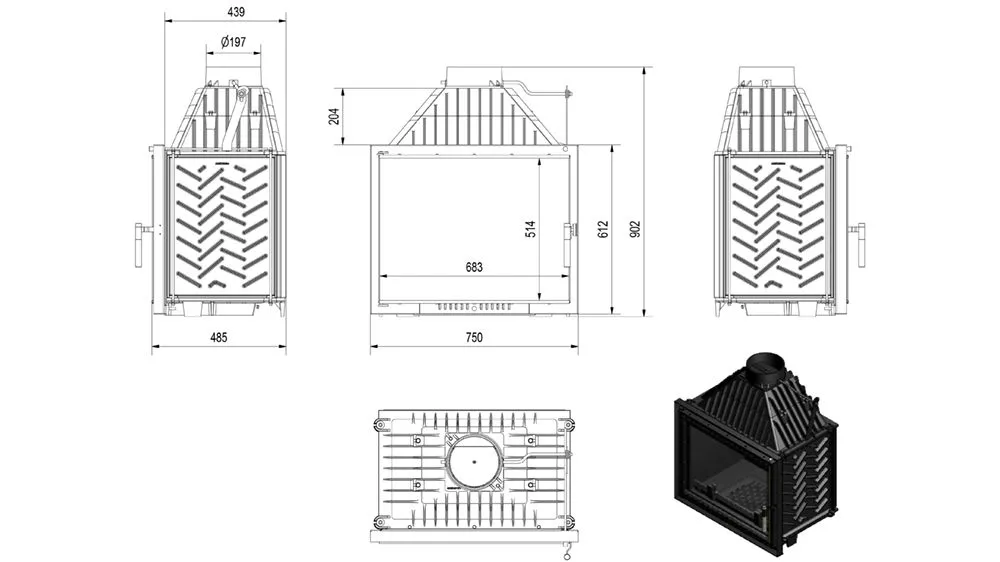 439
Ø197
485
204
514
683
612
902
750